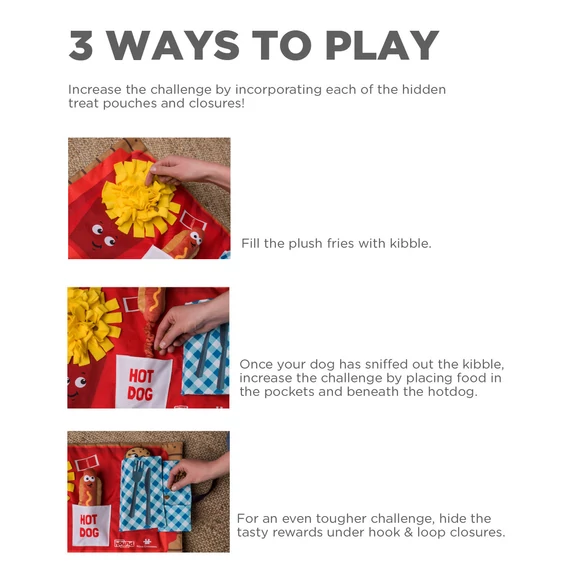 3 WAYS TO PLAY

Increase the challenge by incorporating each of the hidden treat pouches and closures!

Fill the plush fries with kibble.

HOT DOG

Once your dog has sniffed out the kibble, increase the challenge by placing food in the pockets and beneath the hotdog.

HOT DOG

For an even tougher challenge, hide the tasty rewards under hook & loop closures.